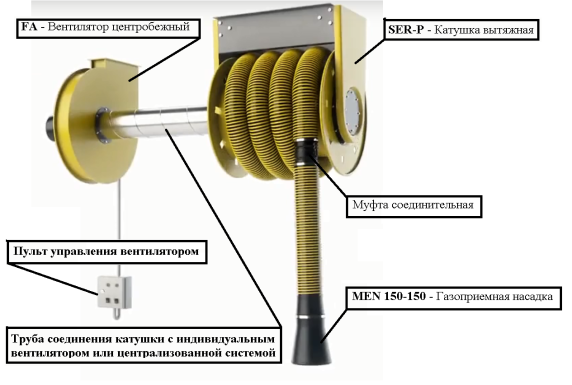 FA - Вентилятор центробежный

SER-P - Катушка вытяжная

Муфта соединительная

Пульт управления вентилятором

MEN 150-150 - Газоприемная насадка

Труба соединения катушки с индивидуальным вентилятором или централизованной системой